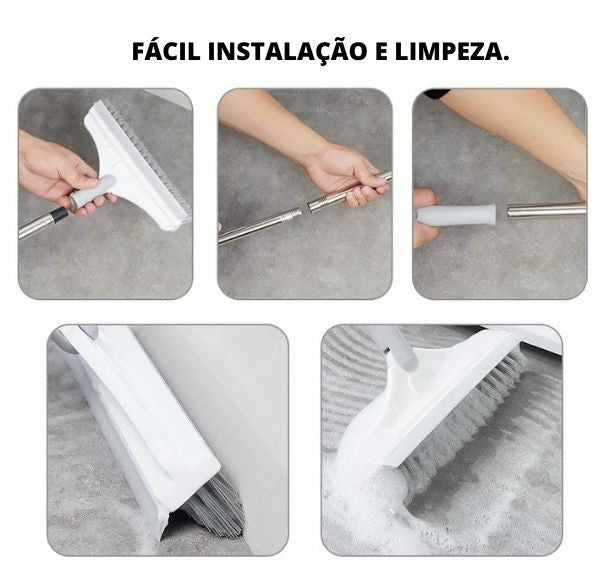 FÁCIL INSTALAÇÃO E LIMPEZA.